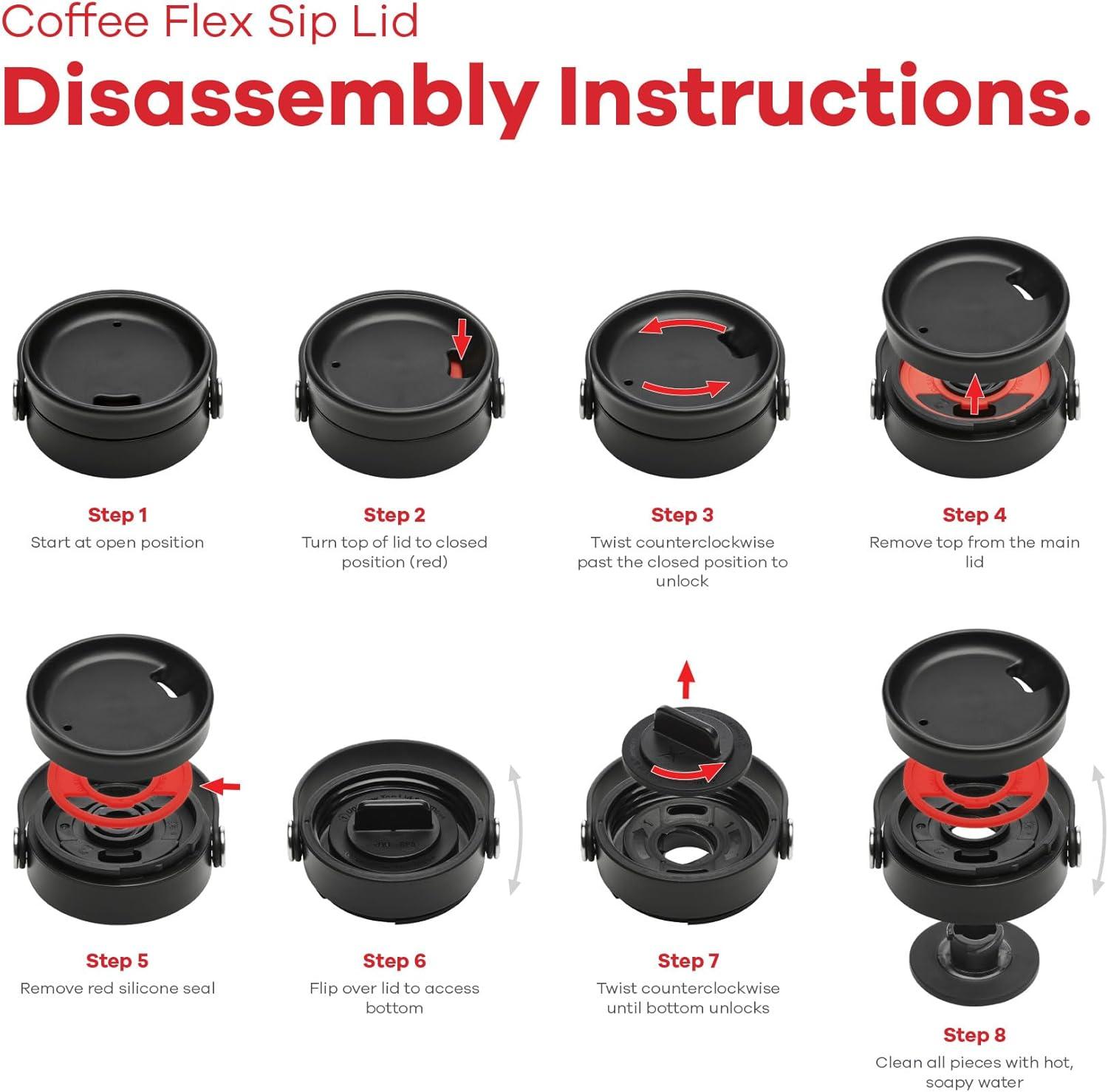 Coffee Flex Sip Lid

Disassembly Instructions.

Step 1
Start at open position

Step 2
Turn top of lid to closed position (red)

Step 3
Twist counterclockwise past the closed position to unlock

Step 4
Remove top from the main lid

Step 5
Remove red silicone seal

Step 6
Flip over lid to access bottom

Step 7
Twist counterclockwise until bottom unlocks

Step 8
Clean all pieces with hot, soapy water